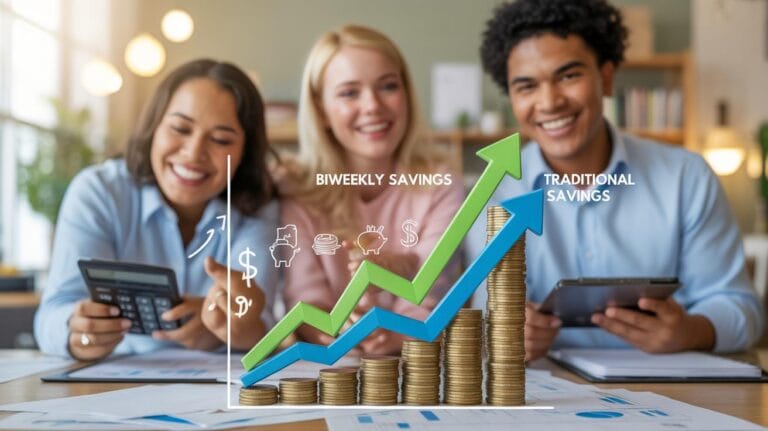 BIWEEKLY SAVINGS

TRADITIONAL SAVINGS

$

$