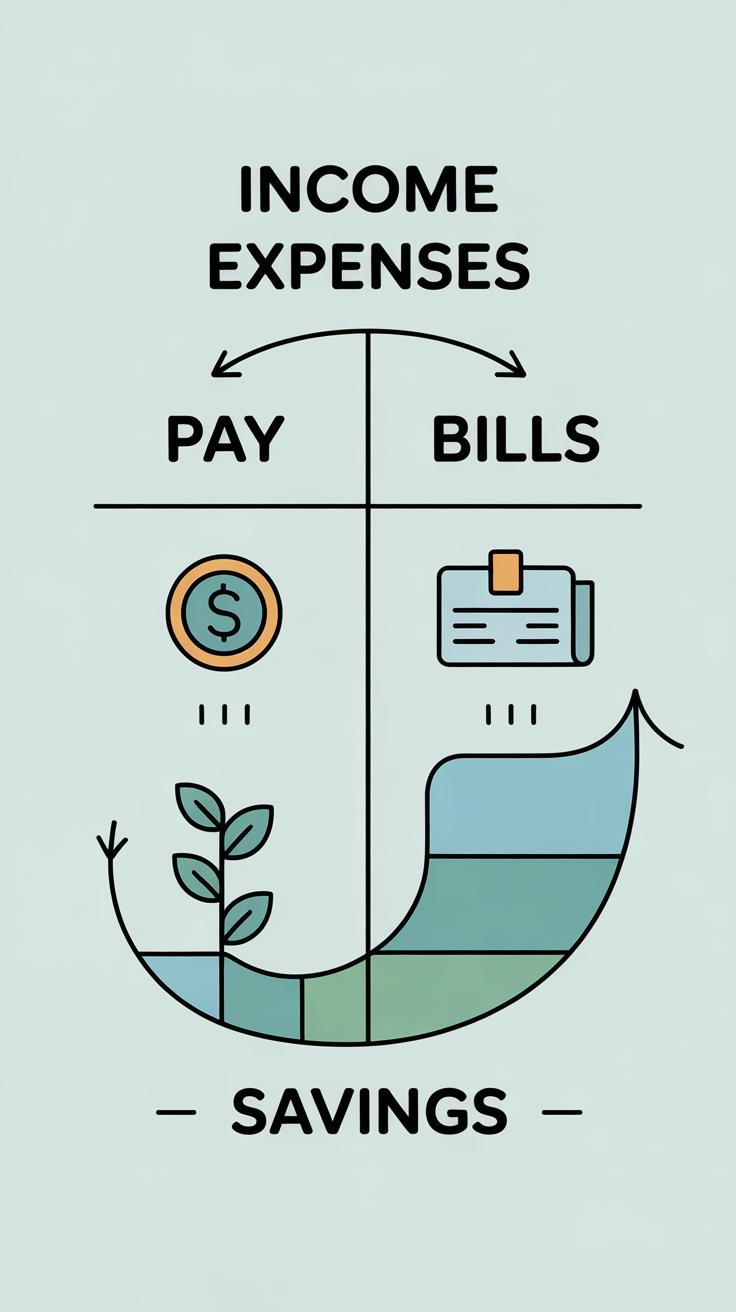 INCOME
EXPENSES

PAY

BILLS

$

— SAVINGS —