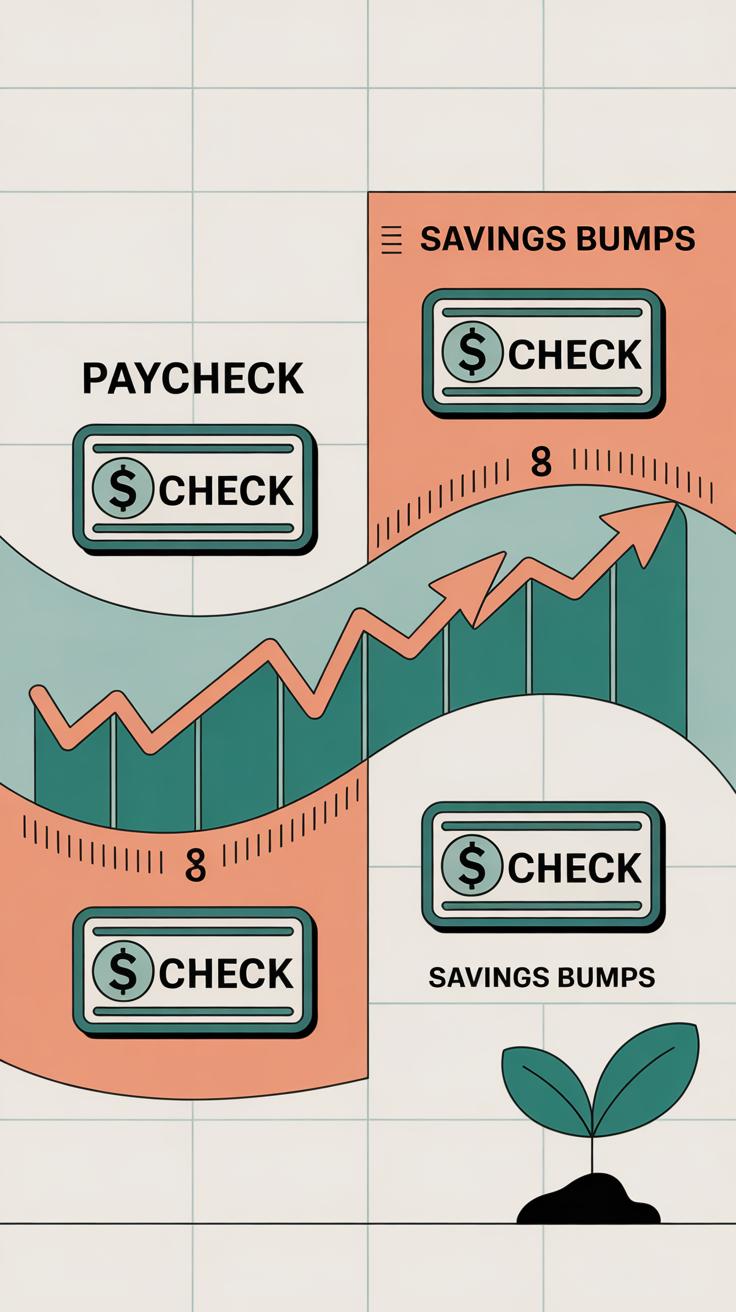 SAVINGS BUMPS

$ CHECK

PAYCHECK

$ CHECK

8

8

$ CHECK

$ CHECK

SAVINGS BUMPS