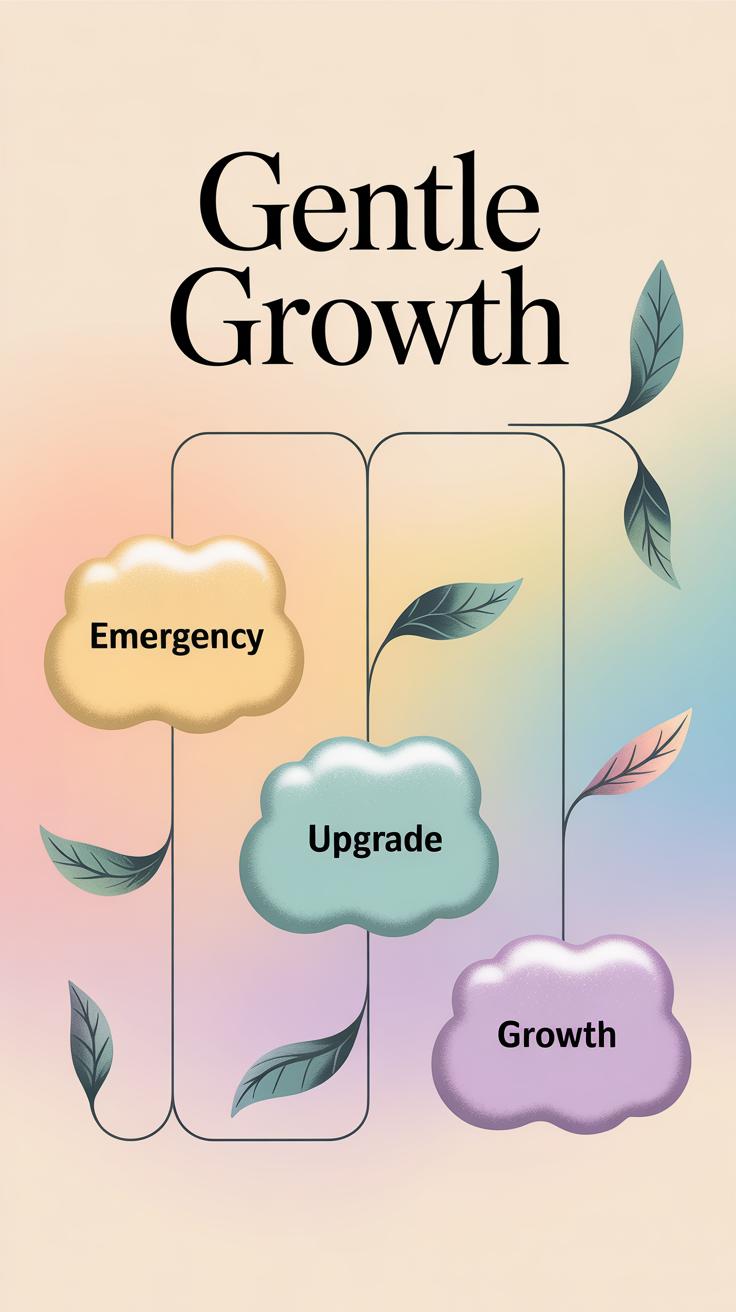 Gentle Growth

Emergency

Upgrade

Growth