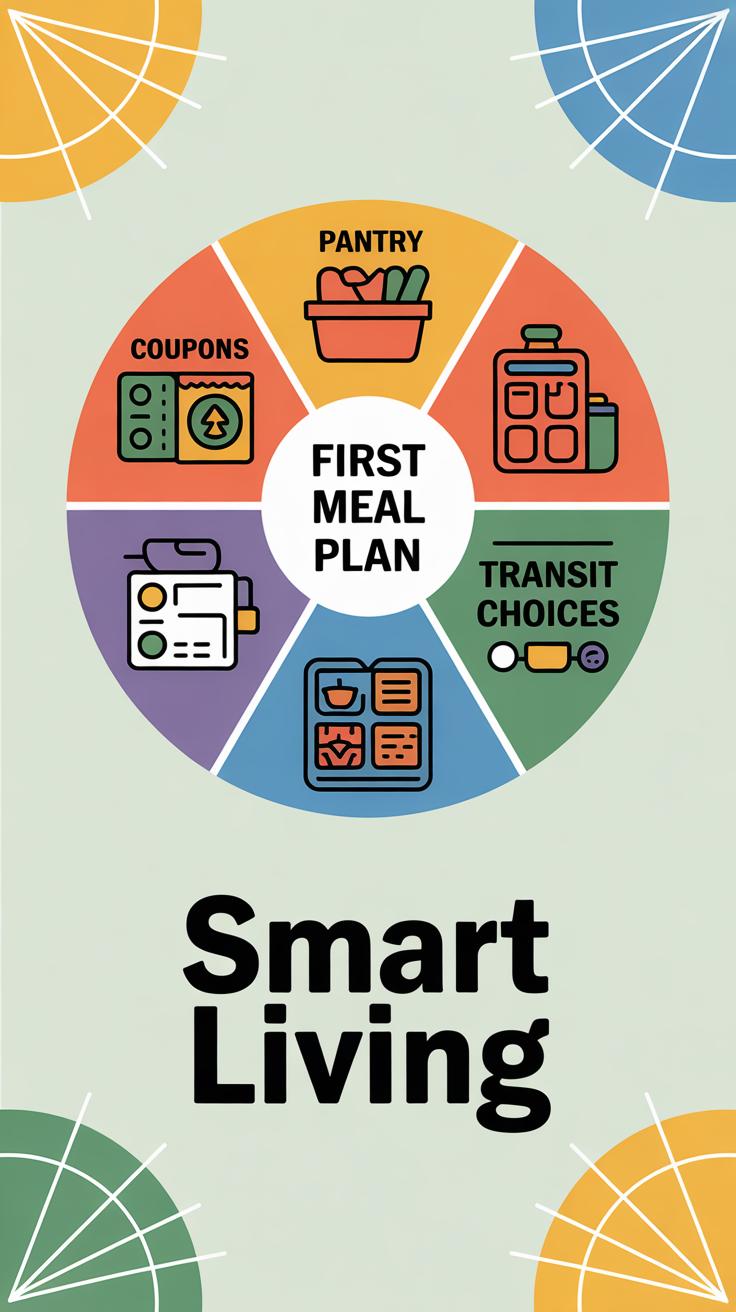 PANTRY

COUPONS

FIRST MEAL PLAN

TRANSIT CHOICES

Smart Living