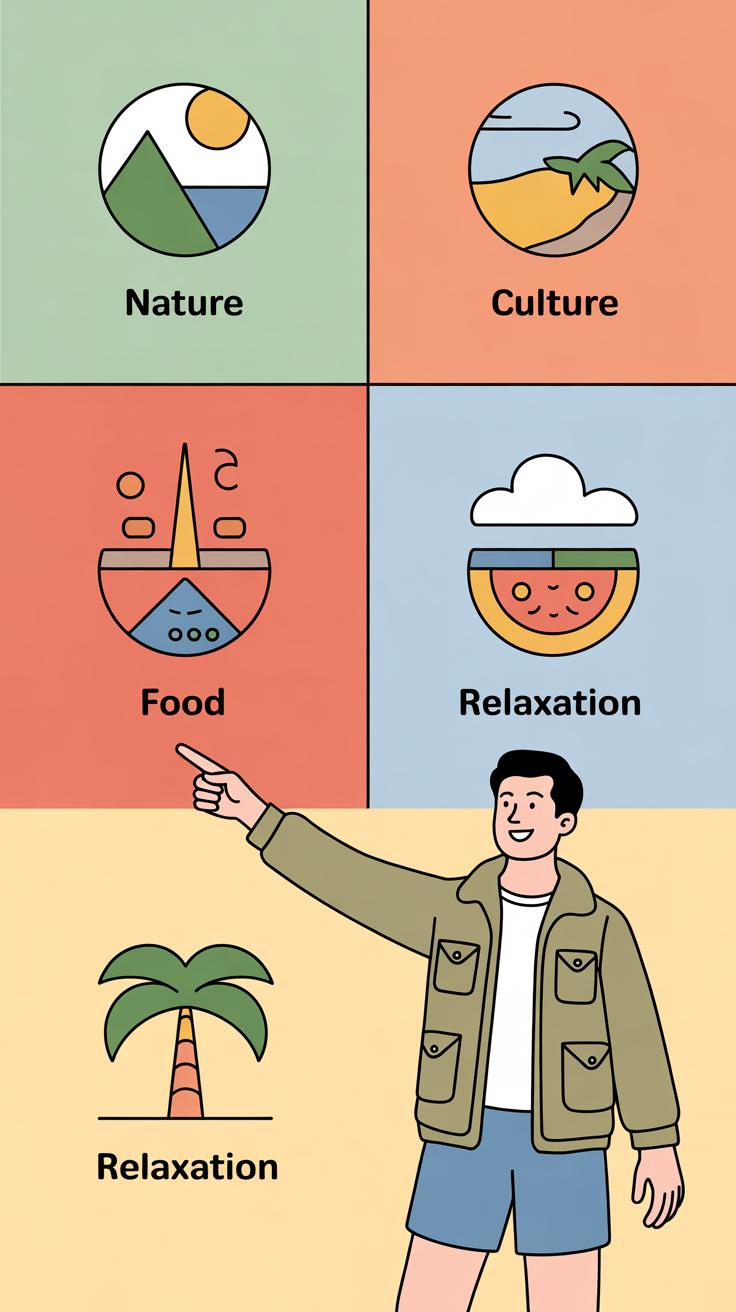 Nature

Culture

Food

Relaxation

Relaxation