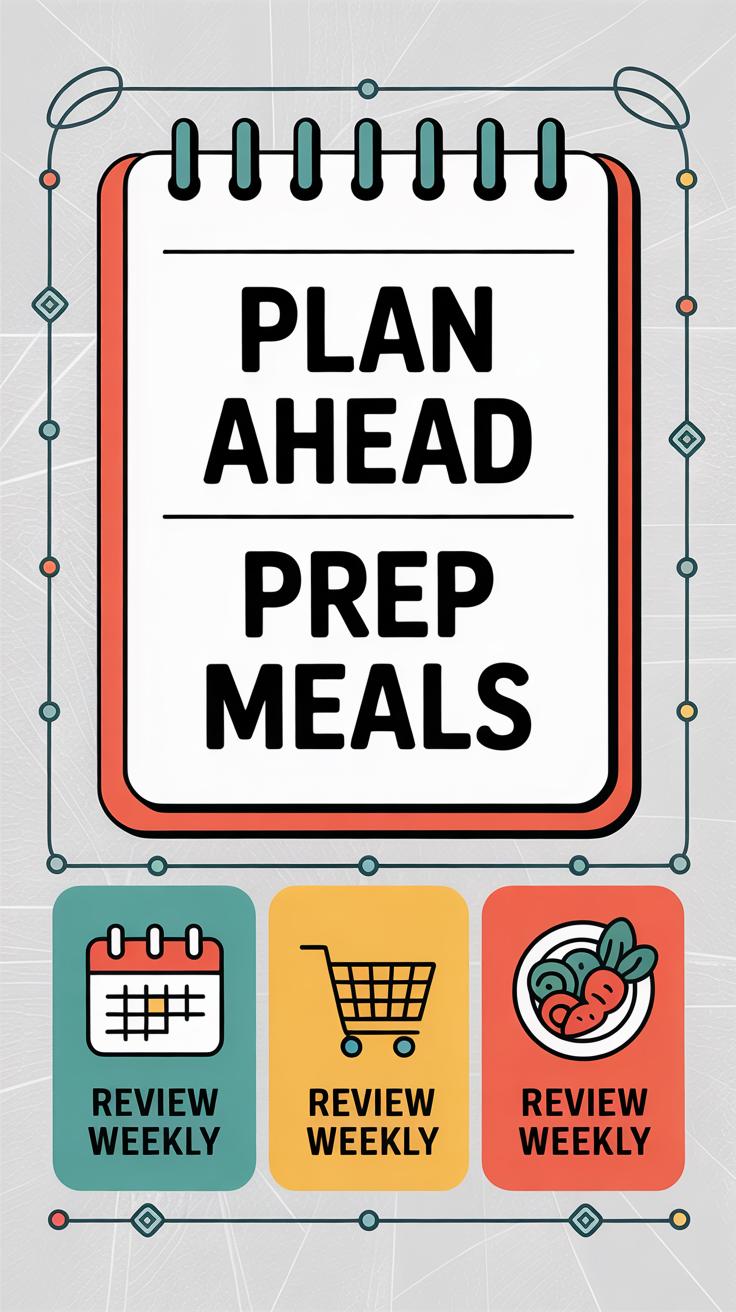 PLAN AHEAD

PREP MEALS

REVIEW WEEKLY

REVIEW WEEKLY

REVIEW WEEKLY