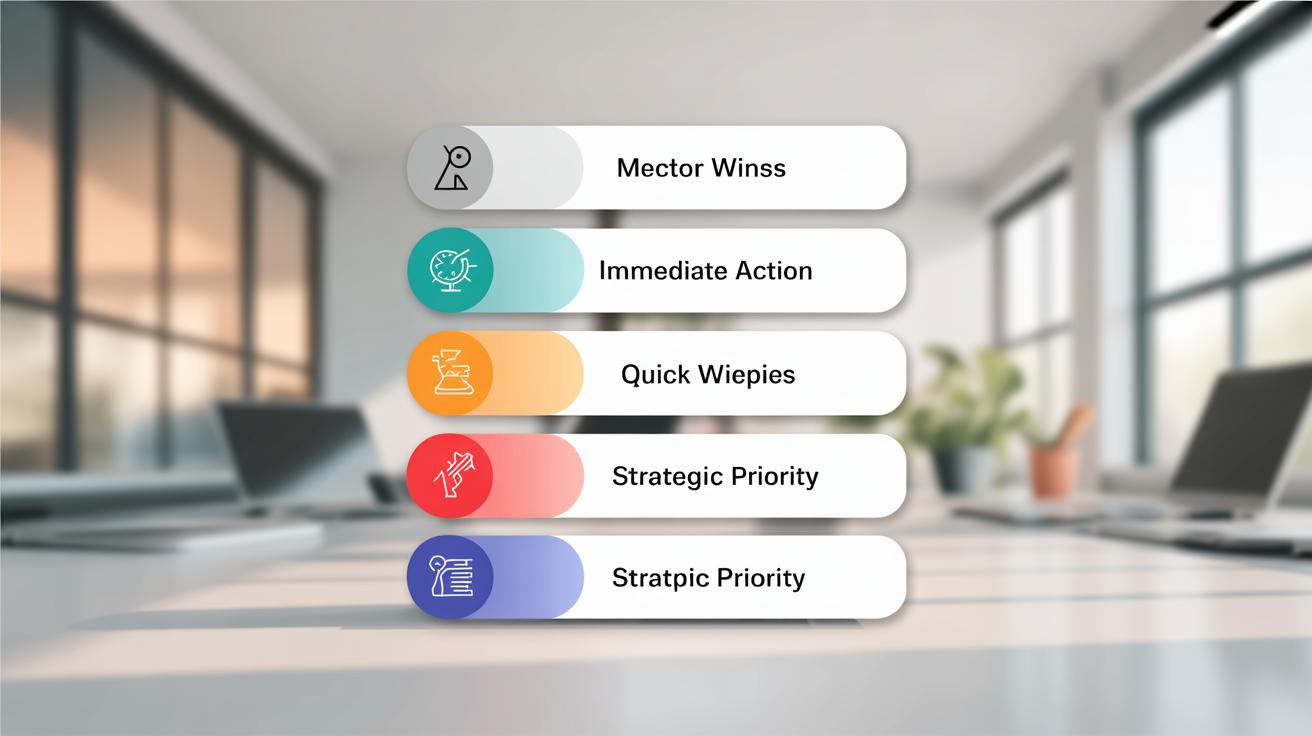 Mector Winss

Immediate Action

Quick Wiepies

Strategic Priority

Stratpic Priority